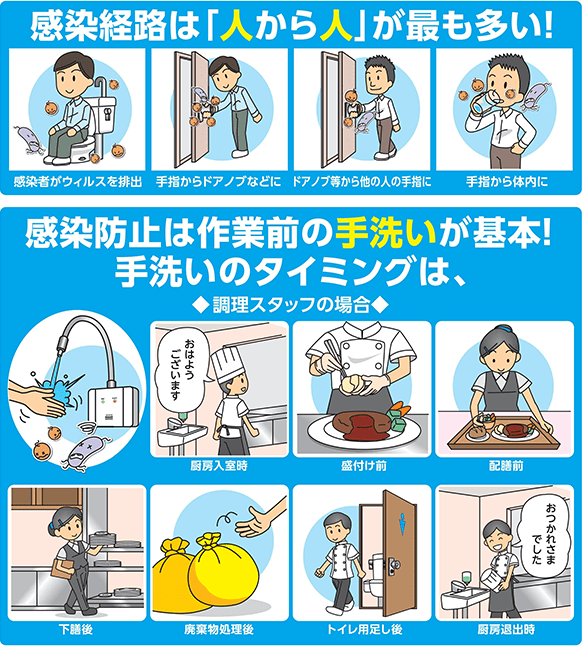 感染経路は「人から人」が最も多い!

感染者がウィルスを排出

手指からドアノブなどに

ドアノブ等から他の人の手指に

手指から体内に

感染防止は作業前の手洗いが基本!
手洗いのタイミングは、

◆調理スタッフの場合◆

おはようございます

厨房入室時

盛付け前

配膳前

下膳後

廃棄物処理後

トイレ用足し後

おつかれさまでした

厨房退出時